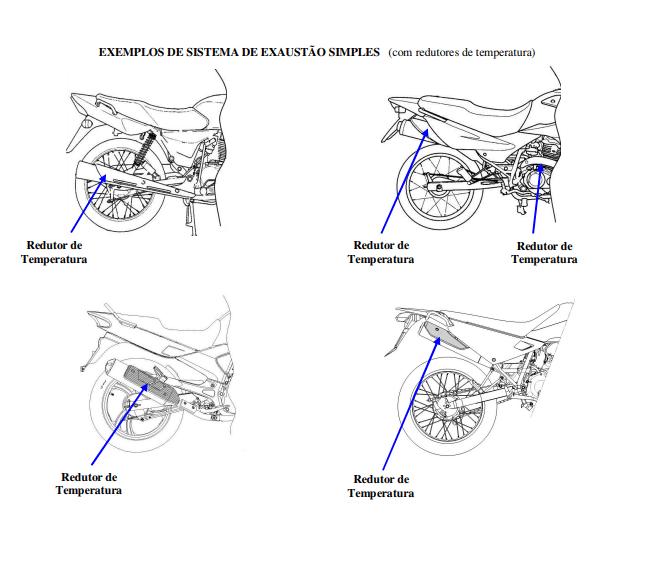 EXEMPLOS DE SISTEMA DE EXAUSTÃO SIMPLES (com redutores de temperatura)

Redutor de Temperatura

Redutor de Temperatura

Redutor de Temperatura

Redutor de Temperatura

Redutor de Temperatura