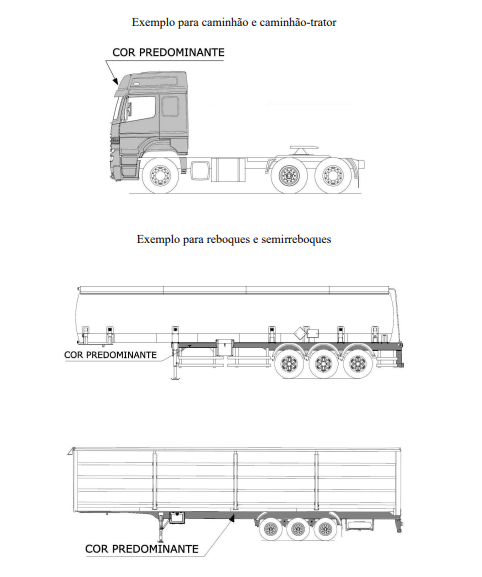 Exemplo para caminhão e caminhão-trator

COR PREDOMINANTE

Exemplo para reboques e semirreboques

COR PREDOMINANTE

COR PREDOMINANTE